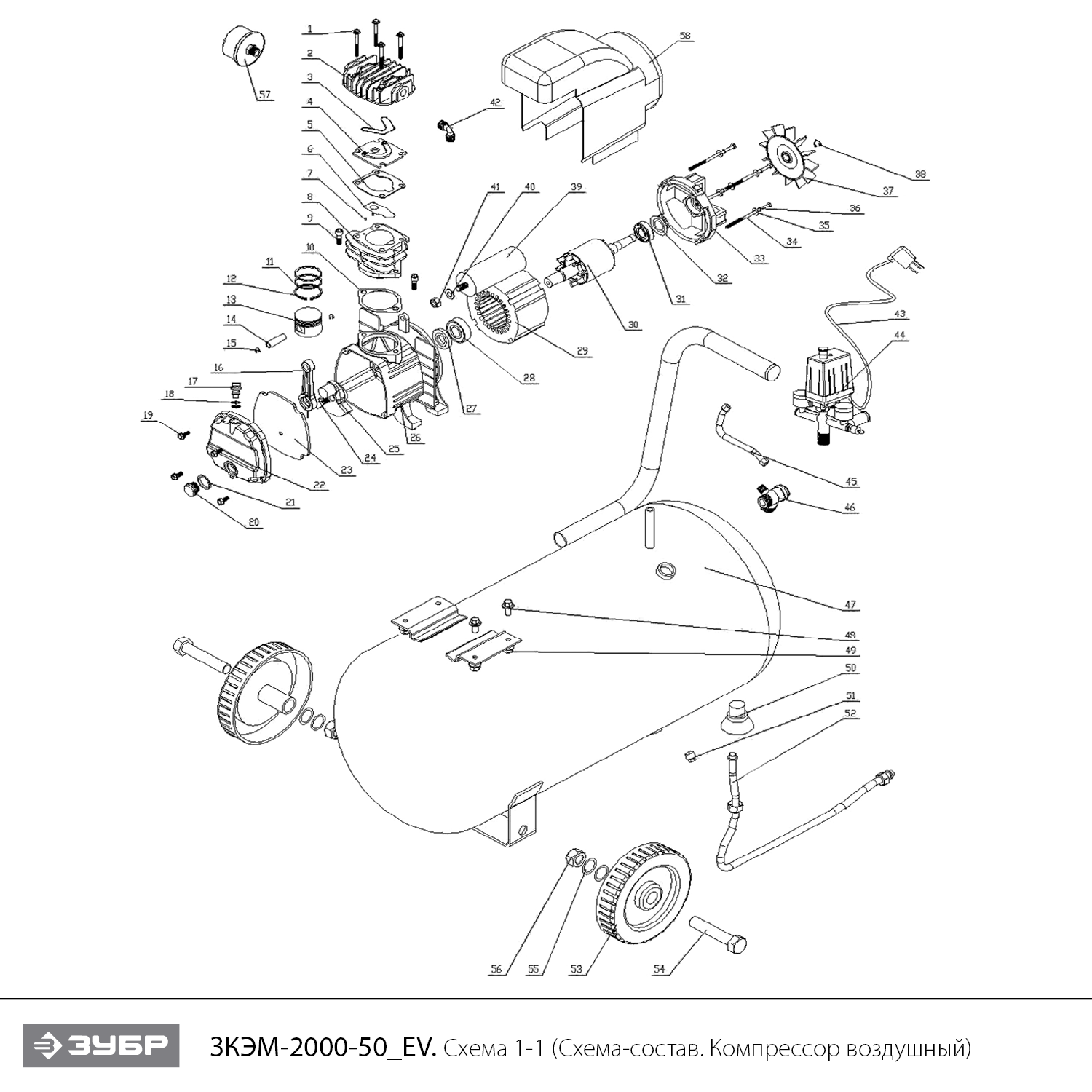 1
2
3
4
5
6
7
8
9
10
11
12
13
14
15
16
17
18
19
20
21
22
23
24
25
26
27
28
29
30
31
32
33
34
35
36
37
38
39
40
41
42
43
44
45
46
47
48
49
50
51
52
53
54
55
56
57
58

ЗУБР

ЗКЭМ-2000-50_EV. Схема 1-1 (Схема-состав. Компрессор воздушный)