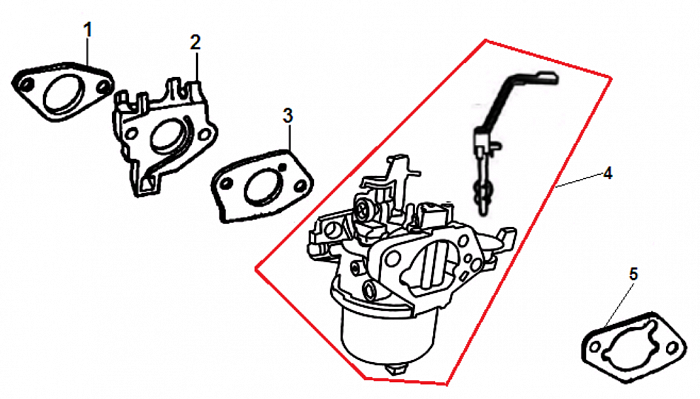 1
2
3
4
5