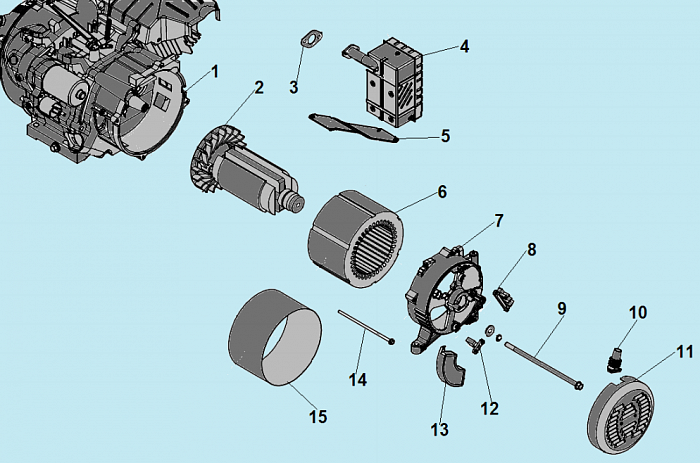 1
2
3
4
5
6
7
8
9
10
11
14
15
13
12