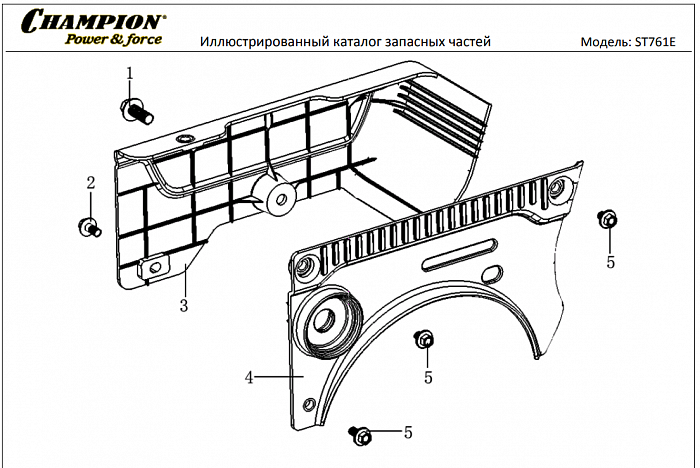 CHAMPION®
Power & force

Иллюстрированный каталог запасных частей

Модель: ST761E

1
2
3
4
5
5
5