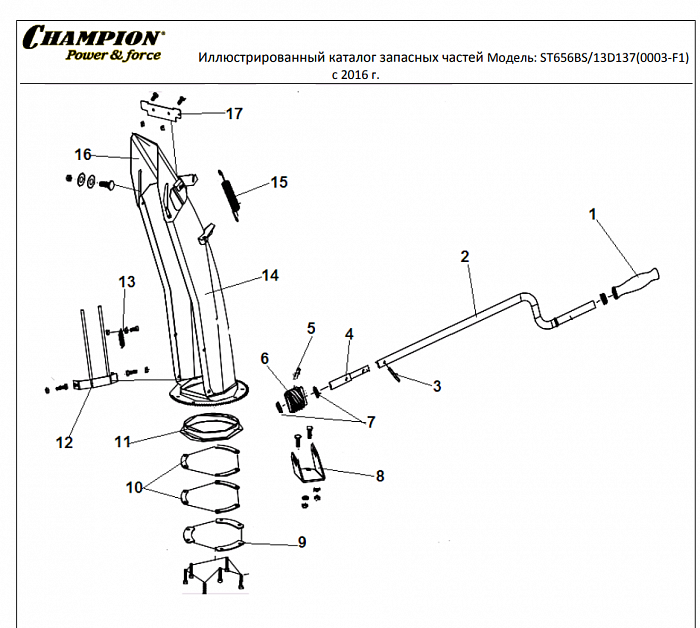 CHAMPION®
Power & force

Иллюстрированный каталог запасных частей Модель: ST656BS/13D137(0003-F1) с 2016 г.

17
16
15
1
2
14
13
5
4
6
3
7
12
11
8
10
9