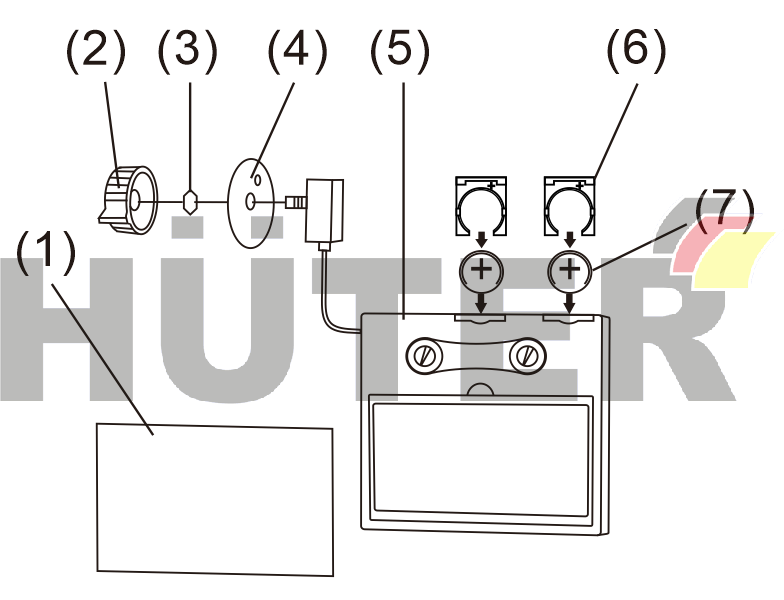 (2) (3) (4) (5) (6)

(7)

(1)

HÜTER

+ +